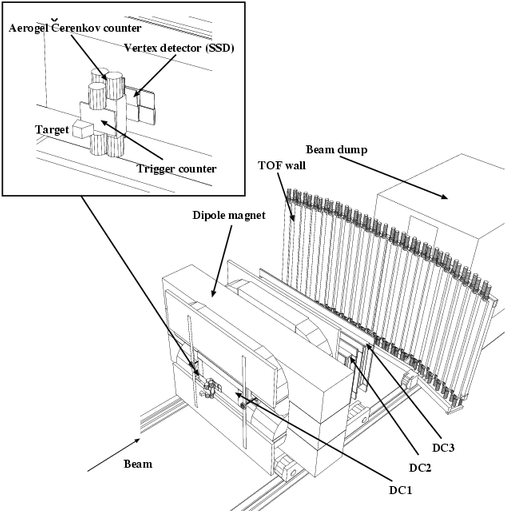 Aerogel Čerenkov counter
Vertex detector (SSD)
Target
Trigger counter
Beam dump
TOF wall
Dipole magnet
DC3
DC2
DC1
Beam