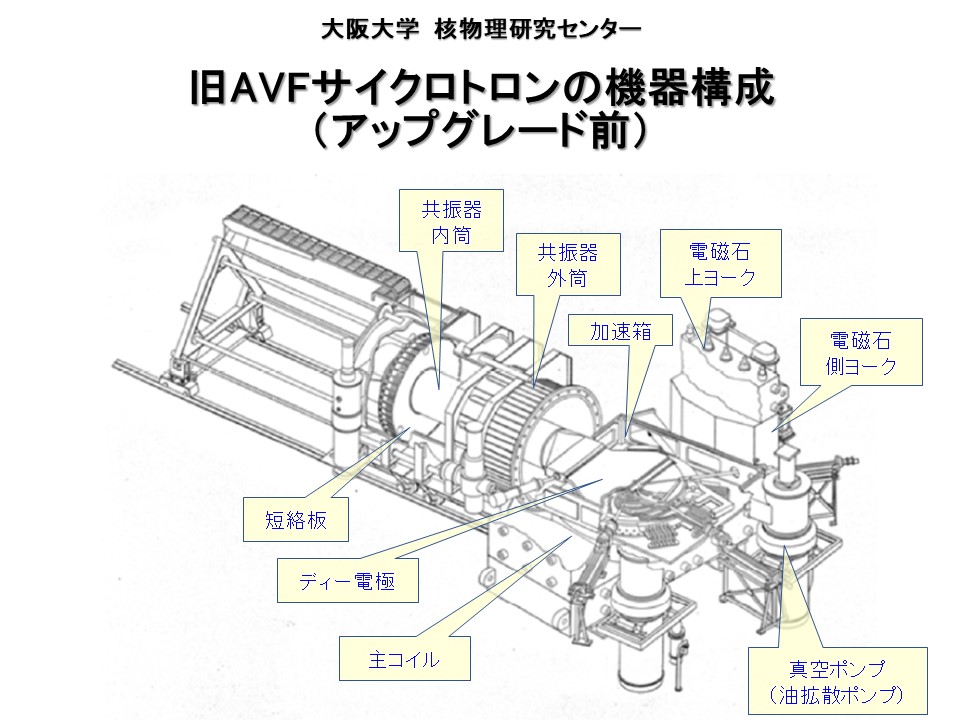 大阪大学 核物理研究センター

旧AVFサイクロトロンの機器構成
(アップグレード前)

共振器
内筒

共振器
外筒

電磁石
上ヨーク

加速箱

電磁石
側ヨーク

短絡板

ディー電極

主コイル

真空ポンプ
(油拡散ポンプ)